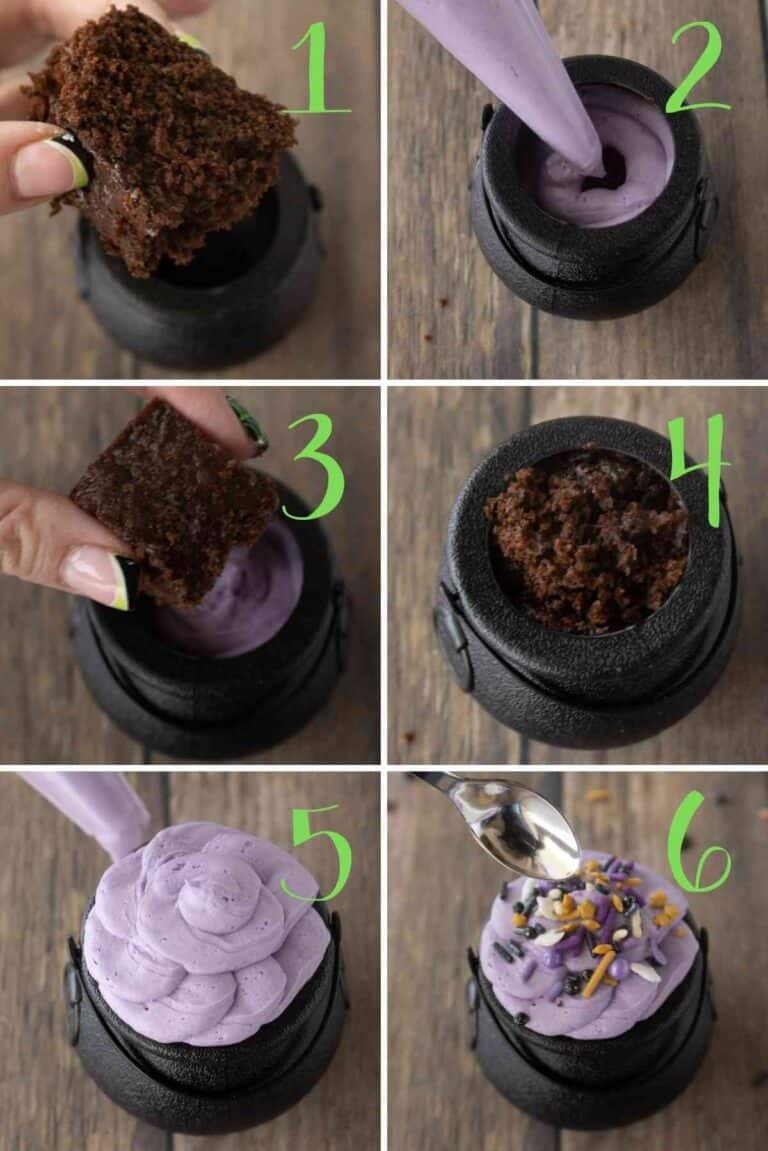 1

2

3

4

5

6