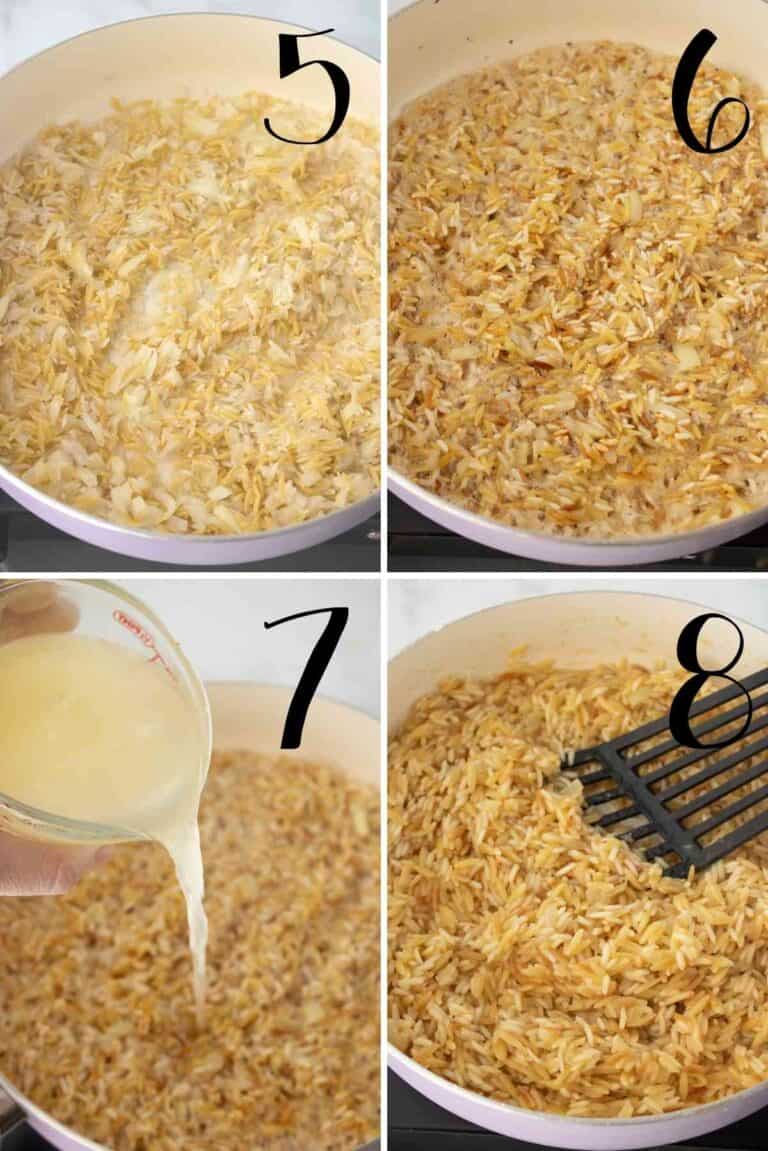 5

6

7

8