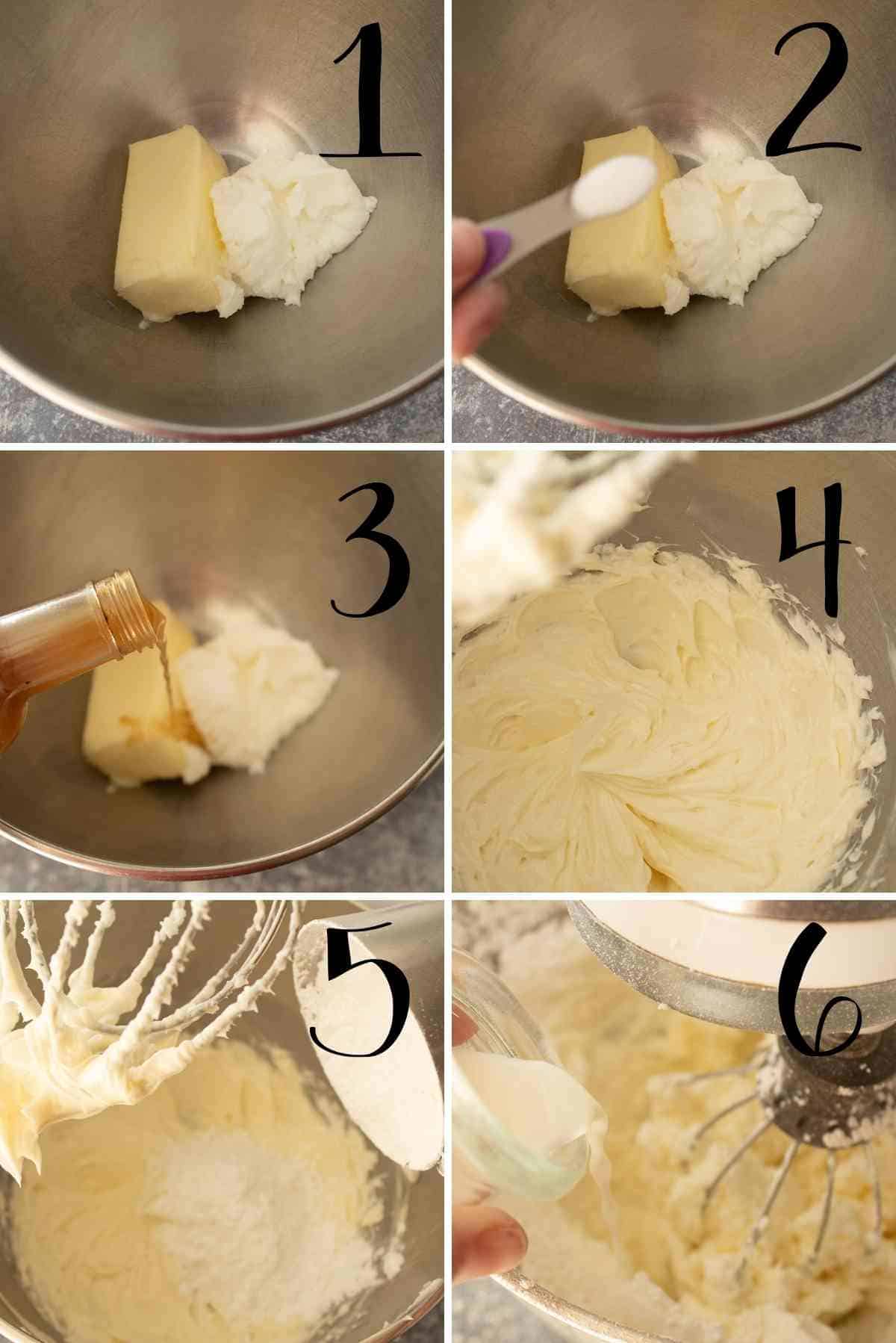 1

2

3

4

5

6